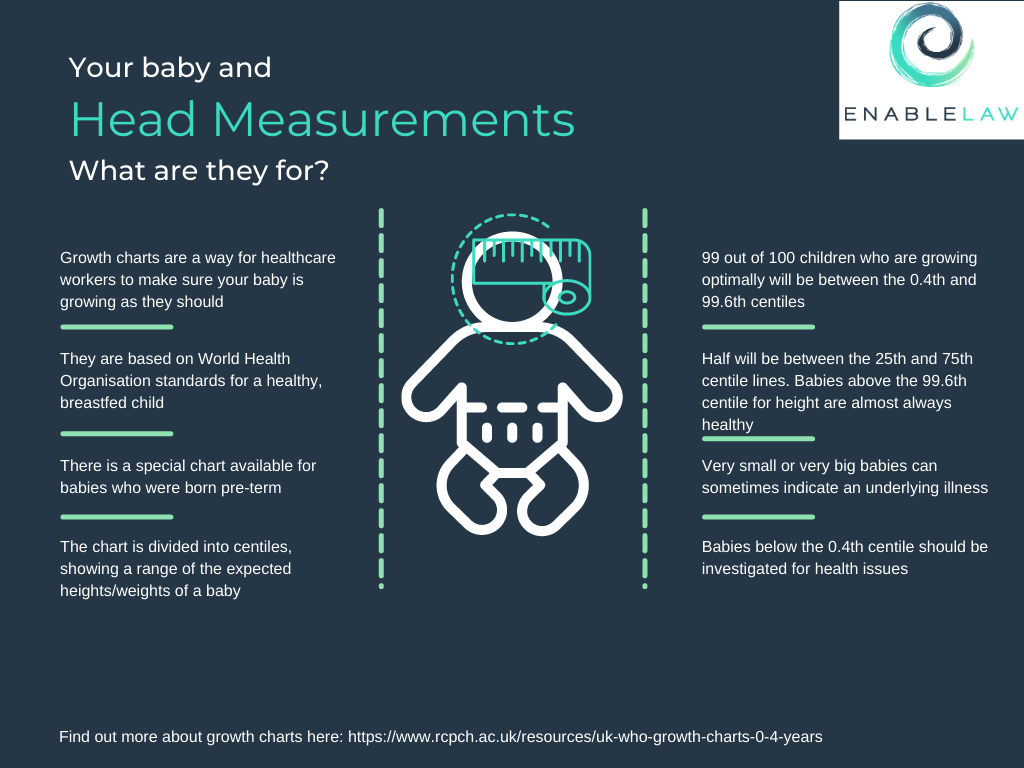 Your baby and

Head Measurements

What are they for?

ENABLELAW

Growth charts are a way for healthcare workers to make sure your baby is growing as they should

They are based on World Health Organisation standards for a healthy, breastfed child

There is a special chart available for babies who were born pre-term

The chart is divided into centiles, showing a range of the expected heights/weights of a baby

99 out of 100 children who are growing optimally will be between the 0.4th and 99.6th centiles

Half will be between the 25th and 75th centile lines. Babies above the 99.6th centile for height are almost always healthy

Very small or very big babies can sometimes indicate an underlying illness

Babies below the 0.4th centile should be investigated for health issues

Find out more about growth charts here: https://www.rcpch.ac.uk/resources/uk-who-growth-charts-0-4-years